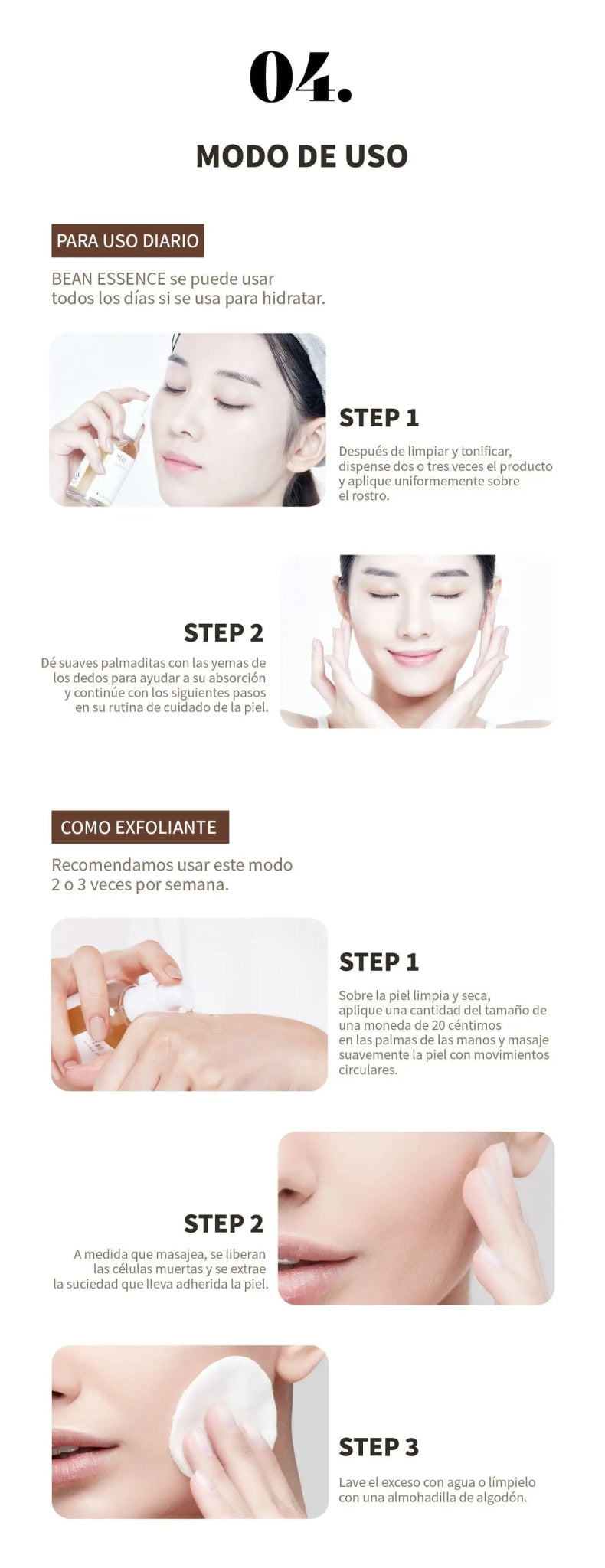 04.

MODO DE USO

PARA USO DIARIO

BEAN ESSENCE se puede usar todos los días si se usa para hidratar.

STEP 1

Después de limpiar y tonificar, dispense dos o tres veces el producto y aplique uniformemente sobre el rostro.

STEP 2

Dé suaves palmaditas con las yemas de los dedos para ayudar a su absorción y continúe con los siguientes pasos en su rutina de cuidado de la piel.

COMO EXFOLIANTE

Recomendamos usar este modo 2 o 3 veces por semana.

STEP 1

Sobre la piel limpia y seca, aplique una cantidad del tamaño de una moneda de 20 céntimos en las palmas de las manos y masaje suavemente la piel con movimientos circulares.

STEP 2

A medida que masajea, se liberan las células muertas y se extrae la suciedad que lleva adherida la piel.

STEP 3

Lave el exceso con agua o límpielo con una almohadilla de algodón.